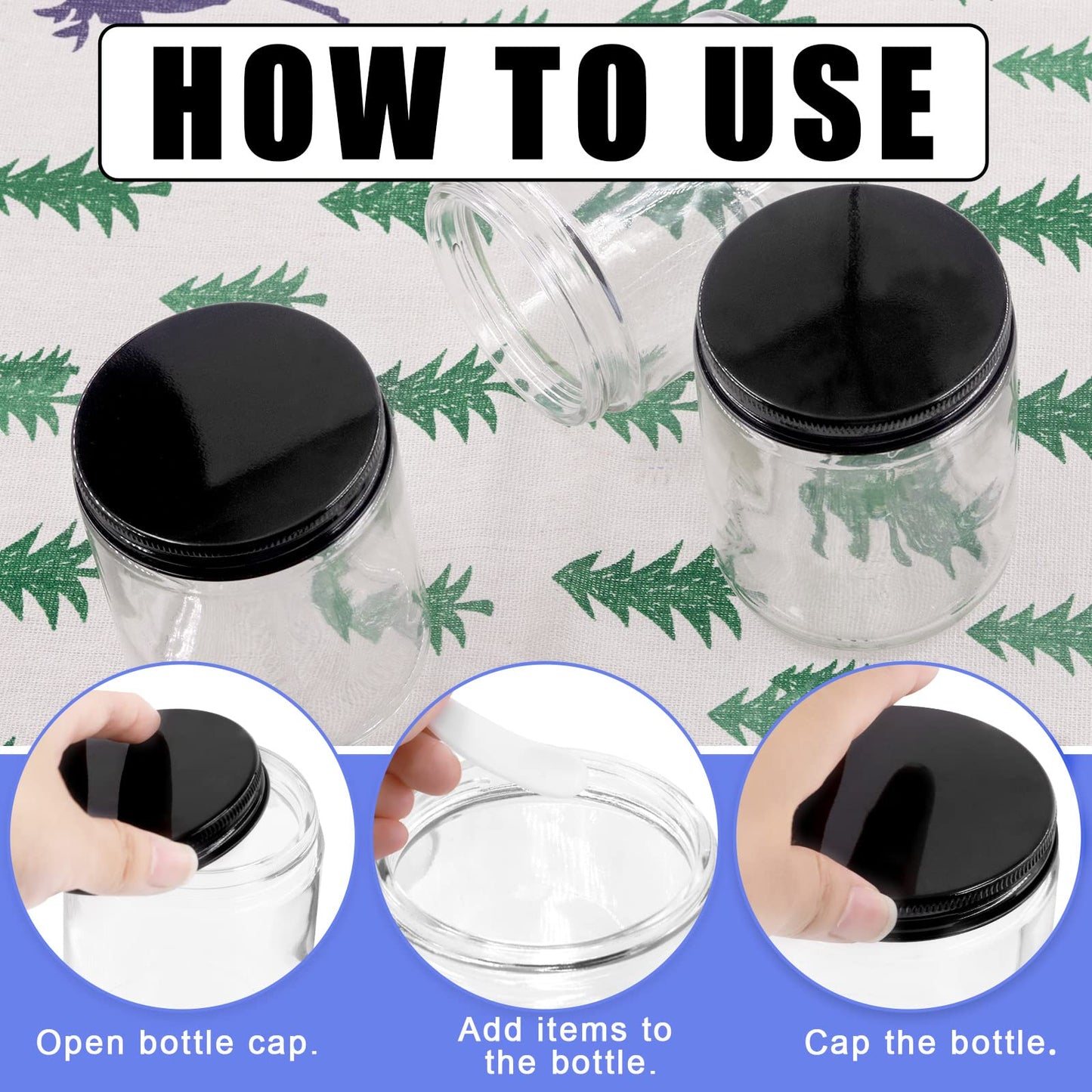 HOW TO USE

Open bottle cap.

Add items to the bottle.

Cap the bottle.