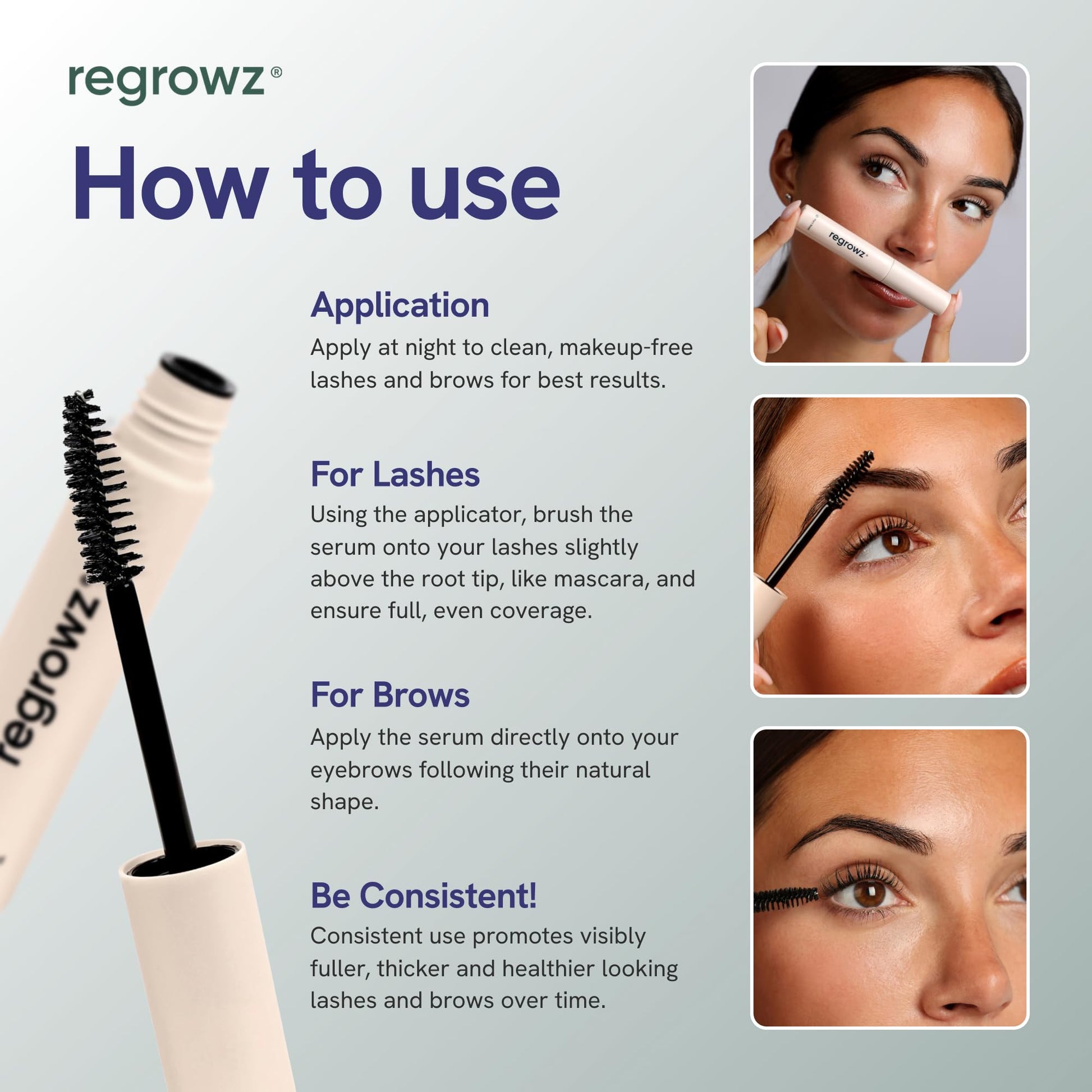 regrowz®

How to use

Application
Apply at night to clean, makeup-free lashes and brows for best results.

For Lashes
Using the applicator, brush the serum onto your lashes slightly above the root tip, like mascara, and ensure full, even coverage.

For Brows
Apply the serum directly onto your eyebrows following their natural shape.

Be Consistent!
Consistent use promotes visibly fuller, thicker and healthier looking lashes and brows over time.

regrowz

regrowz®