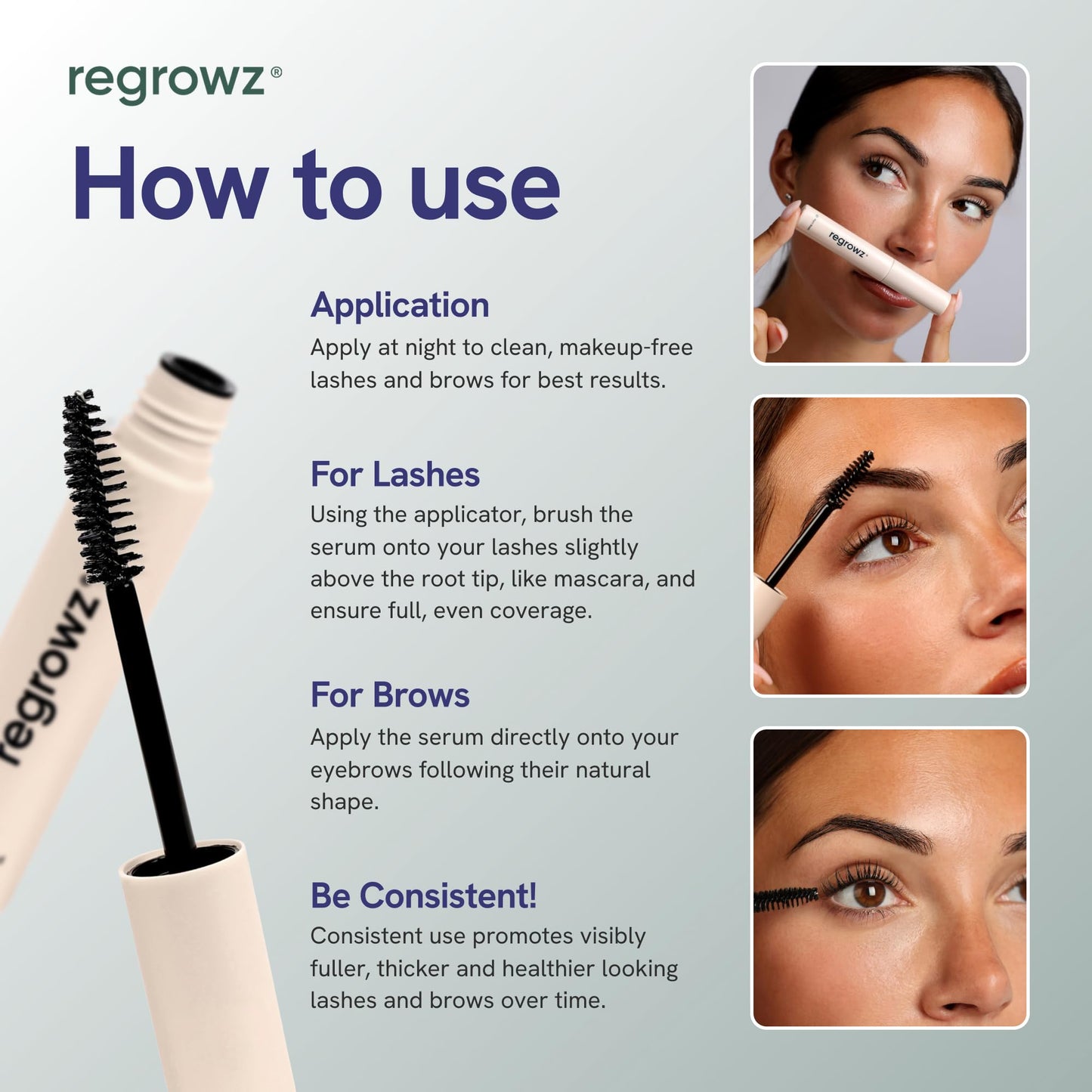 regrowz®

How to use

Application
Apply at night to clean, makeup-free lashes and brows for best results.

For Lashes
Using the applicator, brush the serum onto your lashes slightly above the root tip, like mascara, and ensure full, even coverage.

For Brows
Apply the serum directly onto your eyebrows following their natural shape.

Be Consistent!
Consistent use promotes visibly fuller, thicker and healthier looking lashes and brows over time.

regrowz

regrowz®