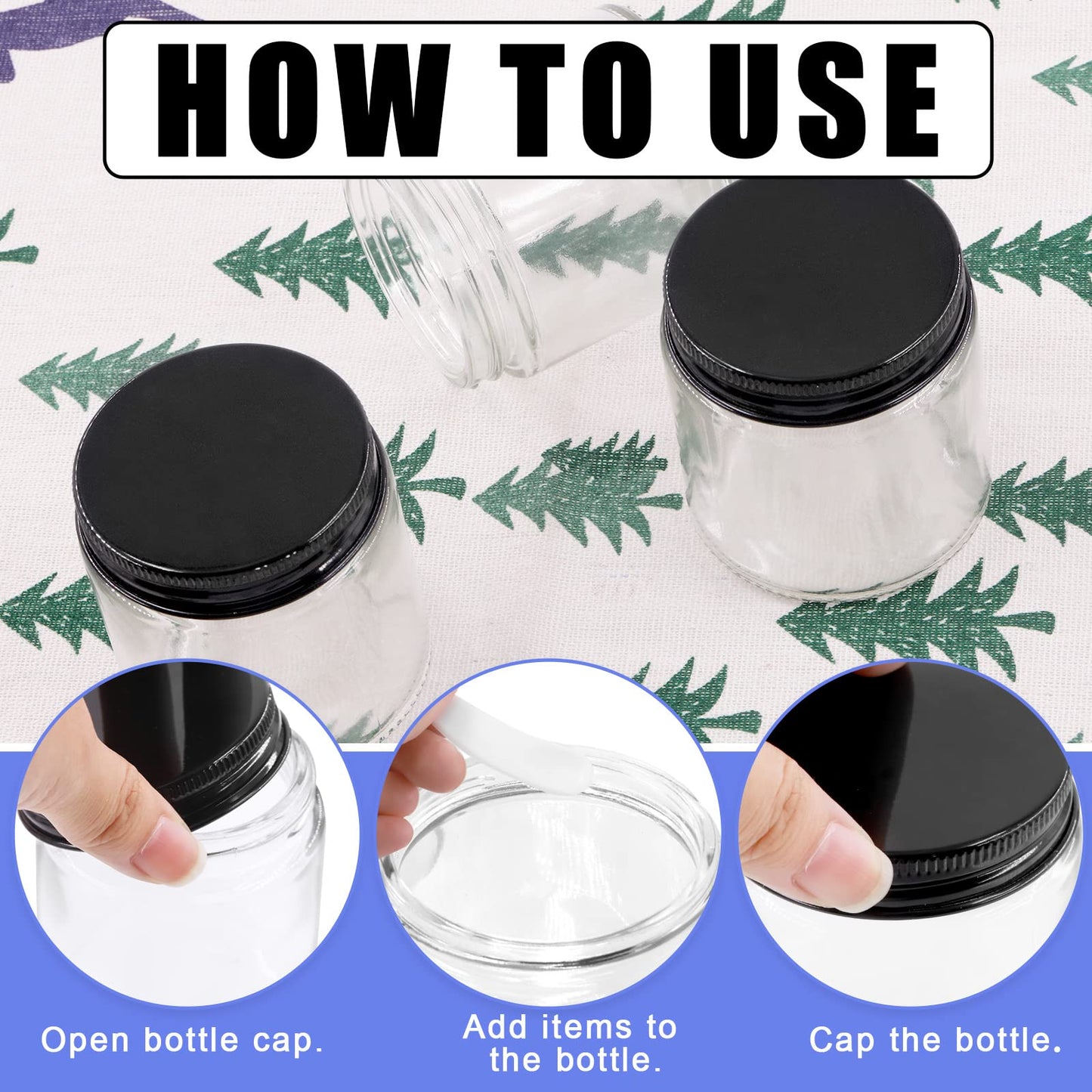 HOW TO USE

Open bottle cap.

Add items to the bottle.

Cap the bottle.