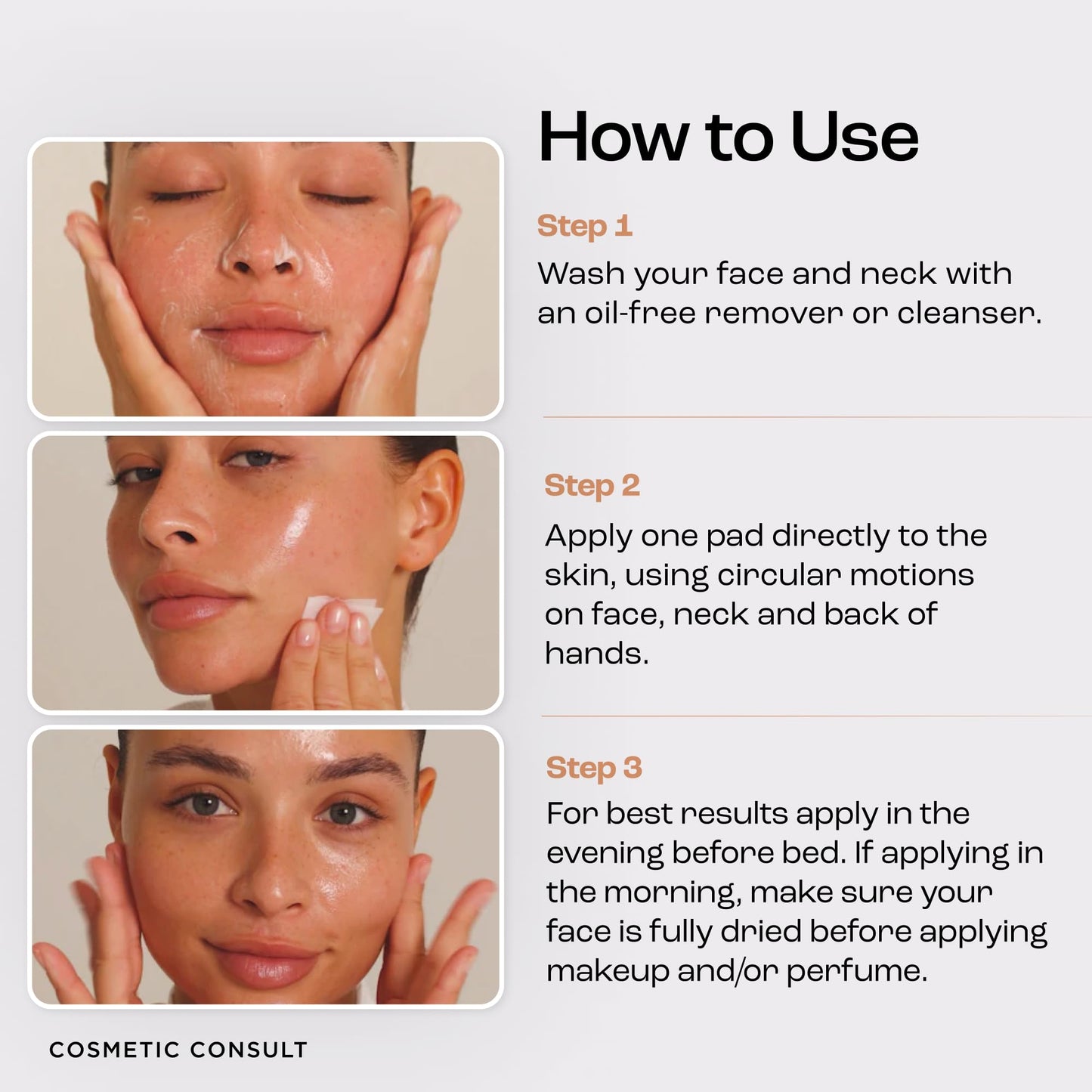 How to Use

Step 1

Wash your face and neck with an oil-free remover or cleanser.

Step 2

Apply one pad directly to the skin, using circular motions on face, neck and back of hands.

Step 3

For best results apply in the evening before bed. If applying in the morning, make sure your face is fully dried before applying makeup and/or perfume.

COSMETIC CONSULT