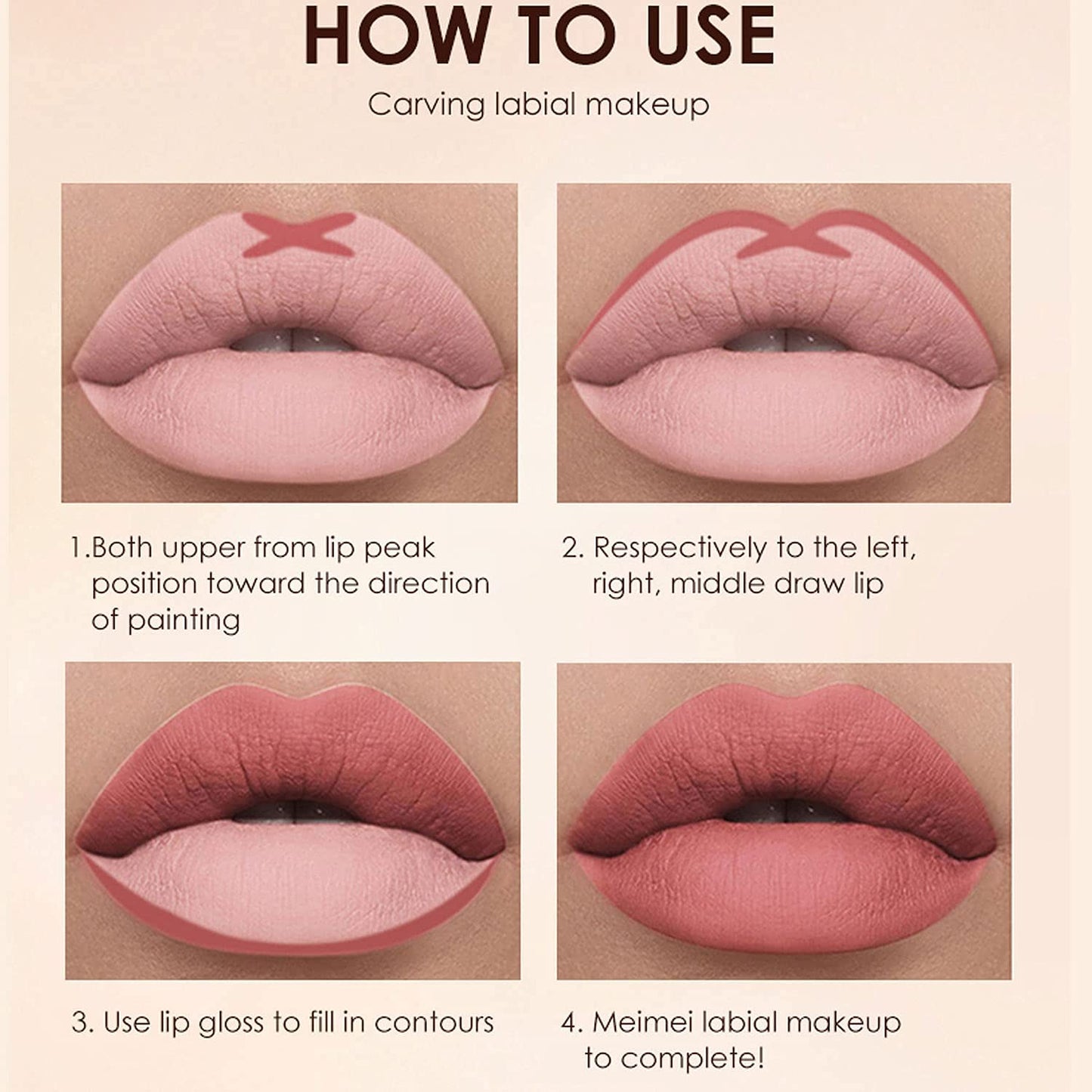 HOW TO USE

Carving labial makeup

1.Both upper from lip peak position toward the direction of painting

2. Respectively to the left, right, middle draw lip

3. Use lip gloss to fill in contours

4. Meimei labial makeup to complete!