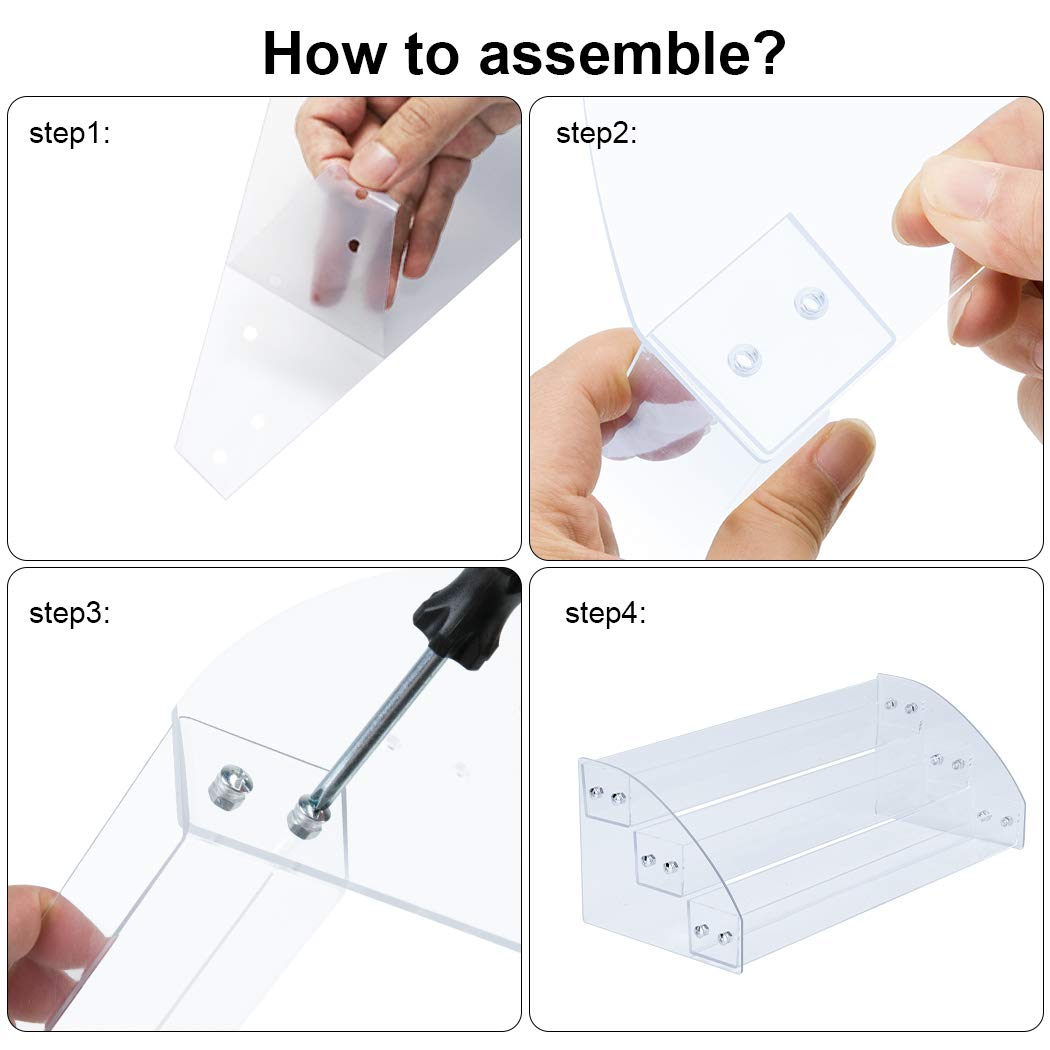 How to assemble?

step1:

step2:

step3:

step4: