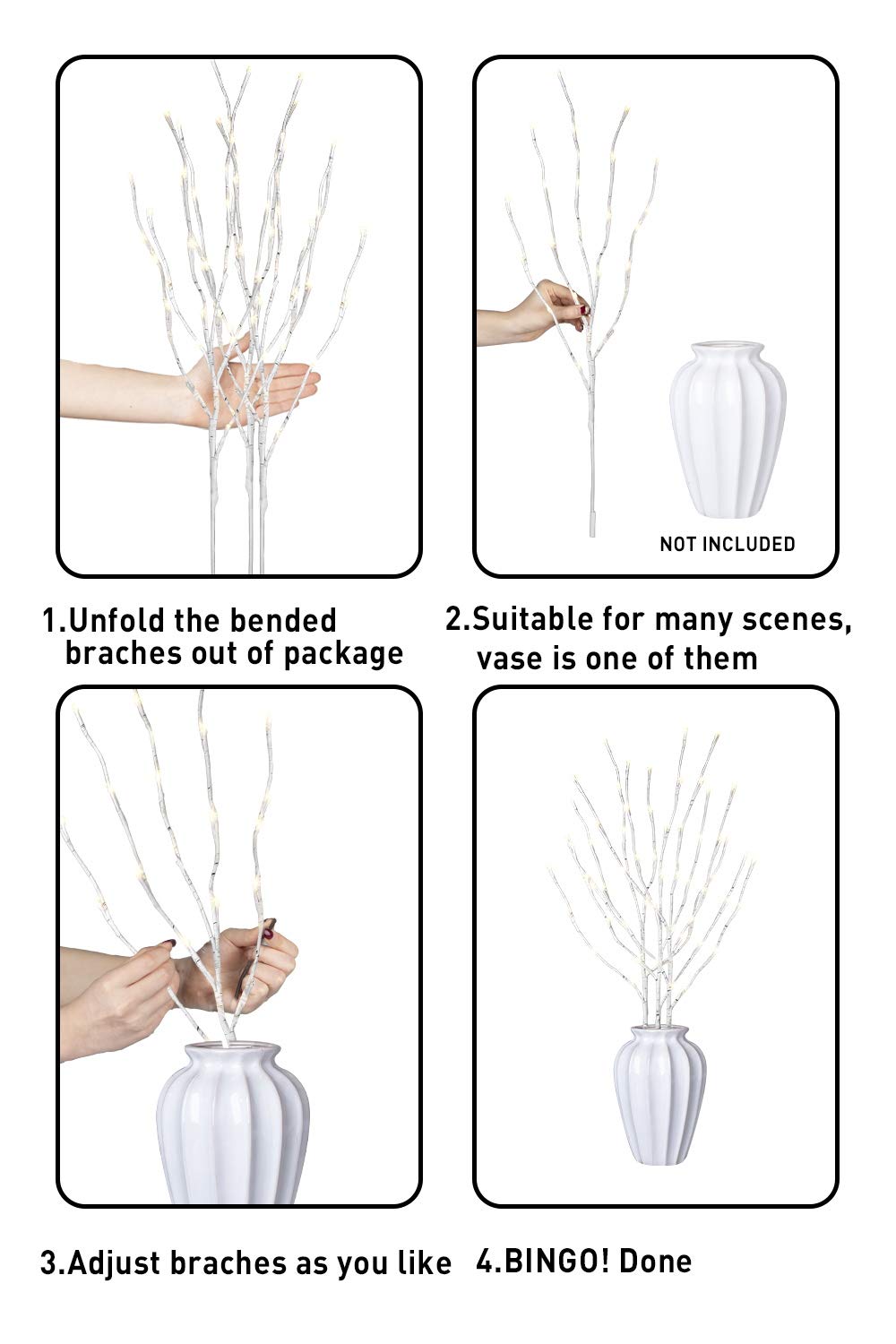 NOT INCLUDED

1.Unfold the bended braches out of package

2.Suitable for many scenes, vase is one of them

3.Adjust braches as you like

4.BINGO! Done