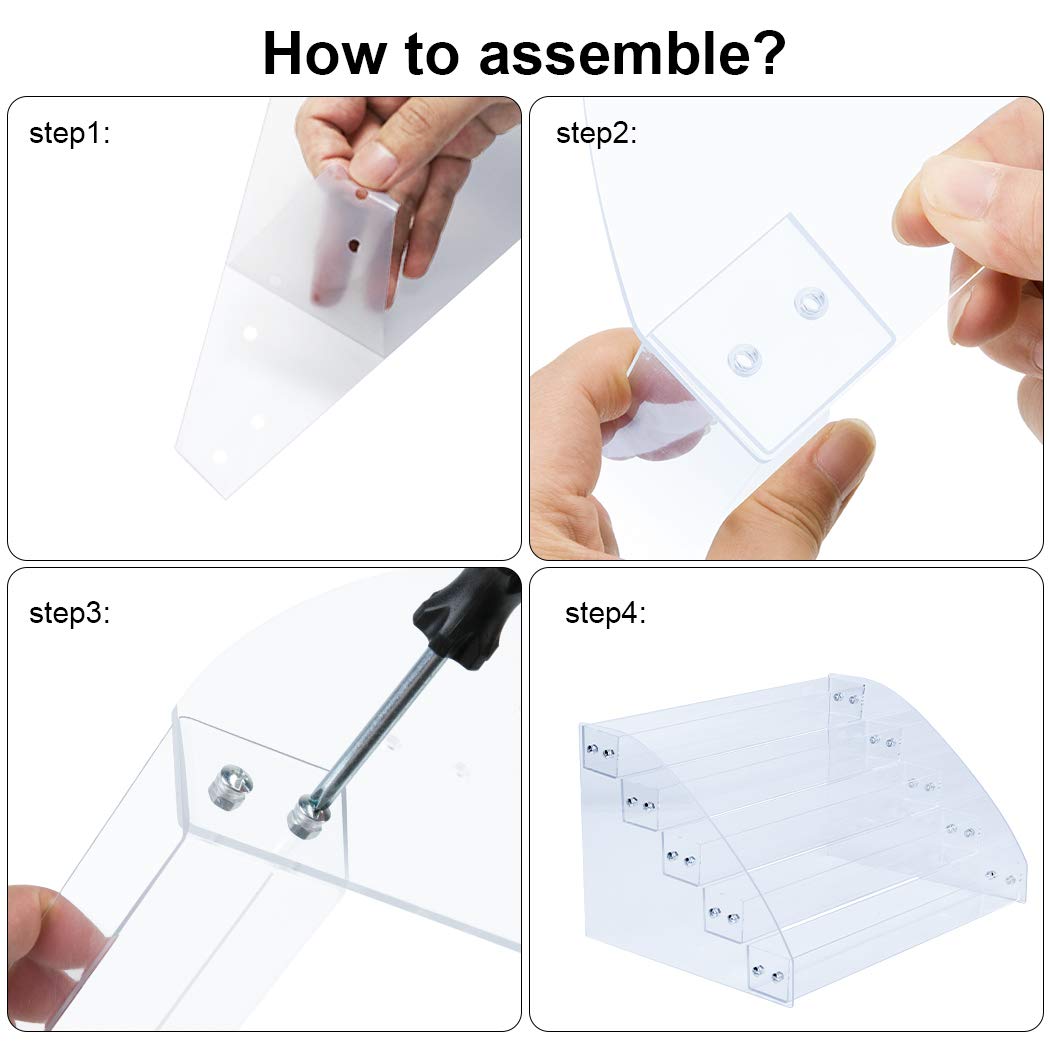 How to assemble?

step1:

step2:

step3:

step4: