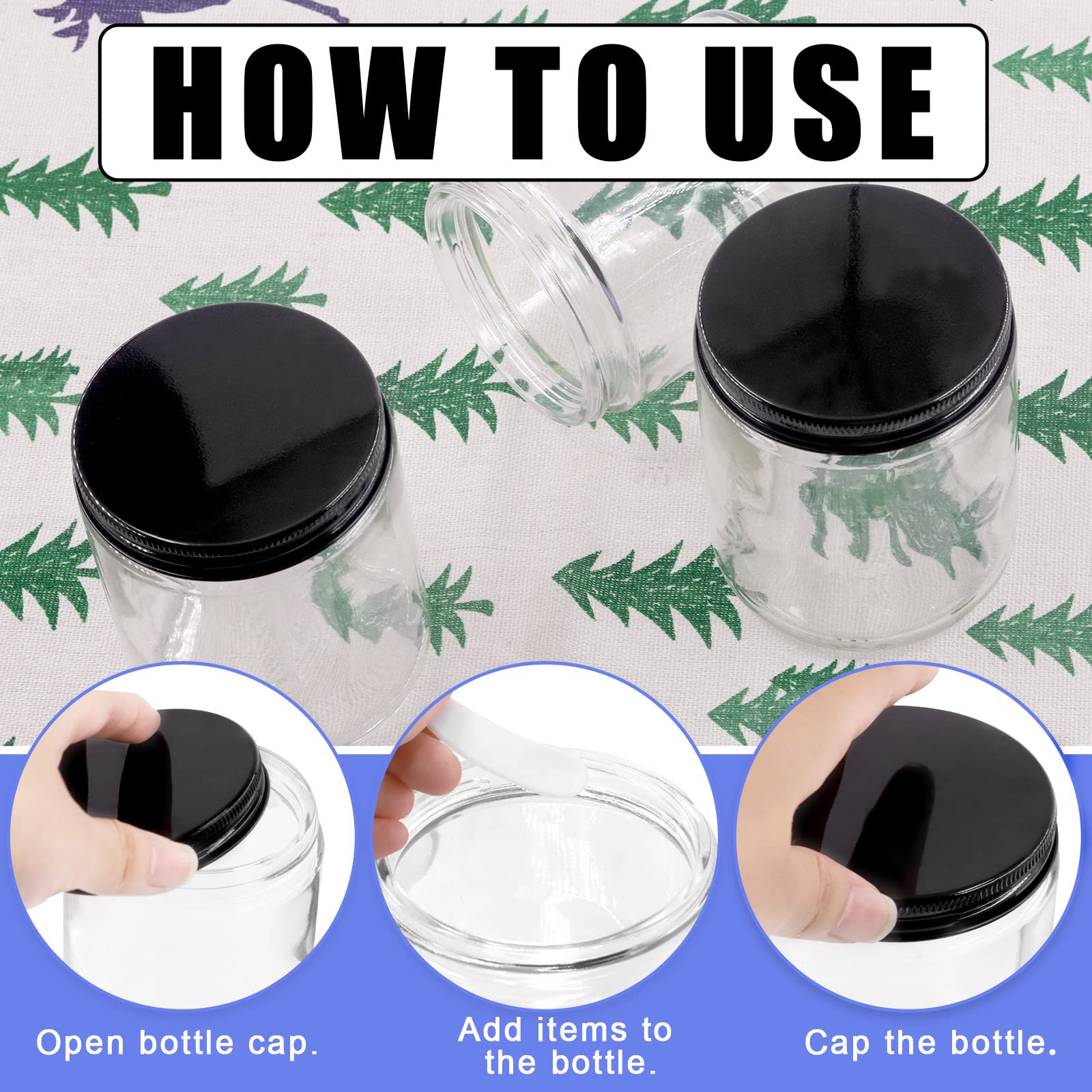 HOW TO USE

Open bottle cap.

Add items to the bottle.

Cap the bottle.