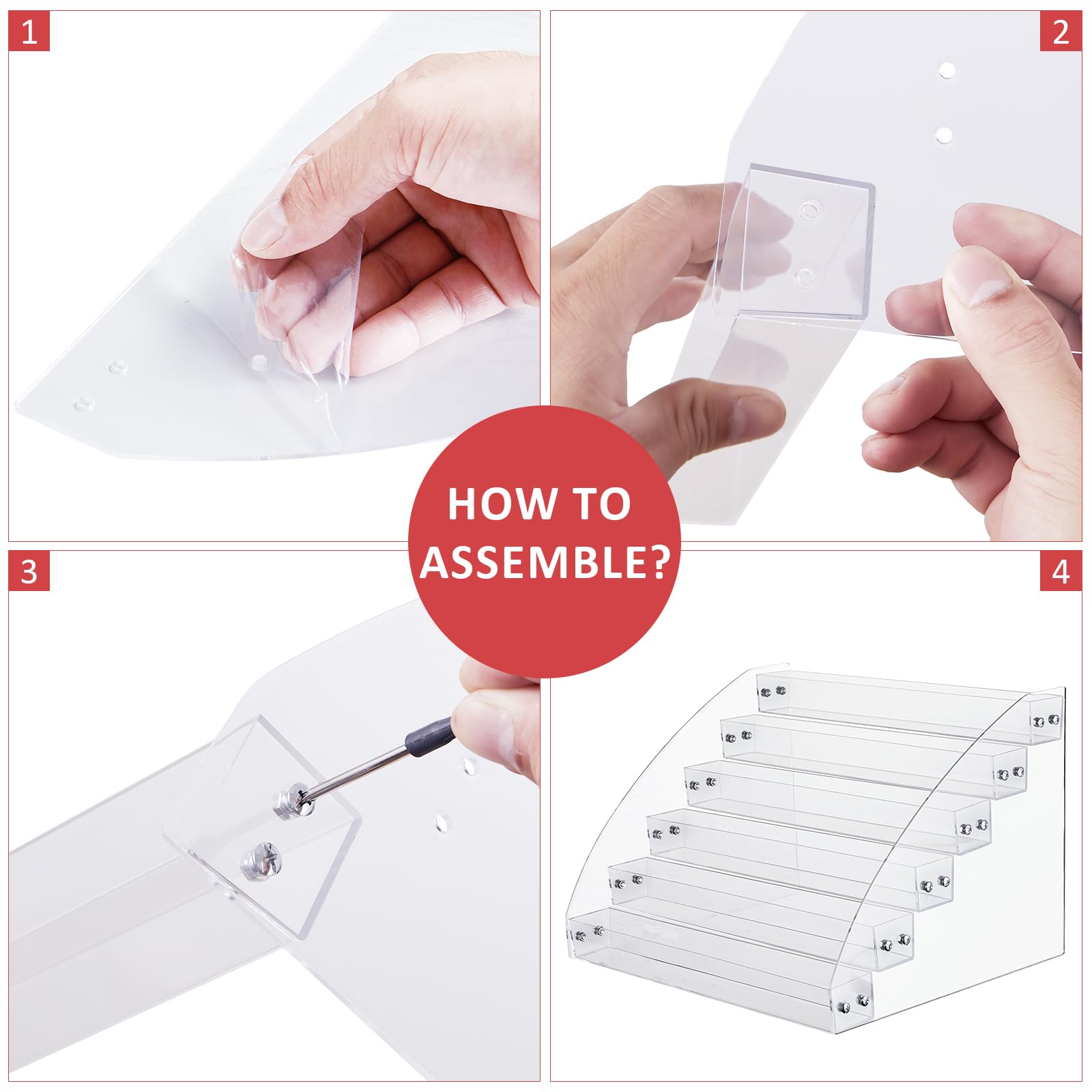 1

2

HOW TO ASSEMBLE?

3

4