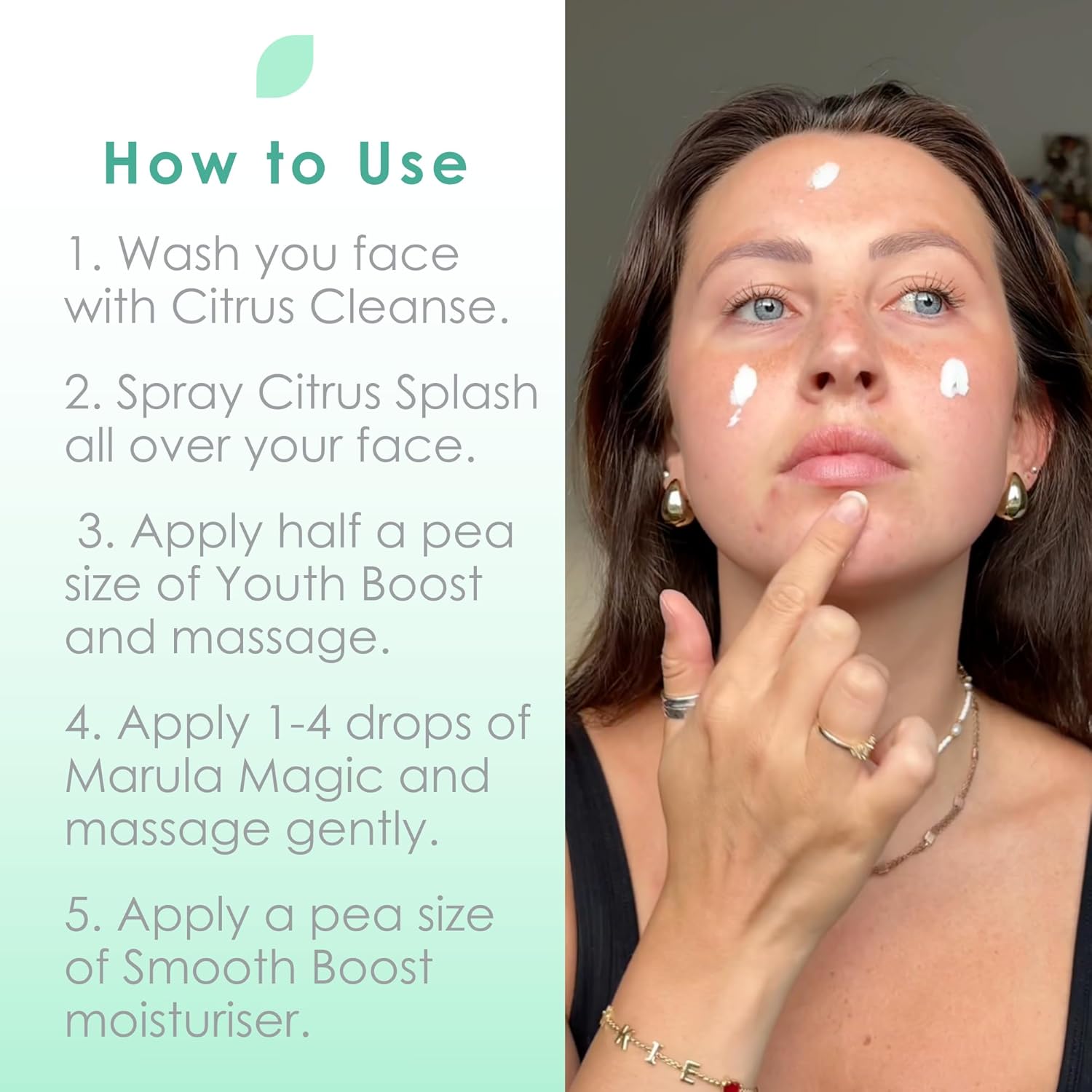 How to Use

1. Wash you face with Citrus Cleanse.

2. Spray Citrus Splash all over your face.

3. Apply half a pea size of Youth Boost and massage.

4. Apply 1-4 drops of Marula Magic and massage gently.

5. Apply a pea size of Smooth Boost moisturiser.