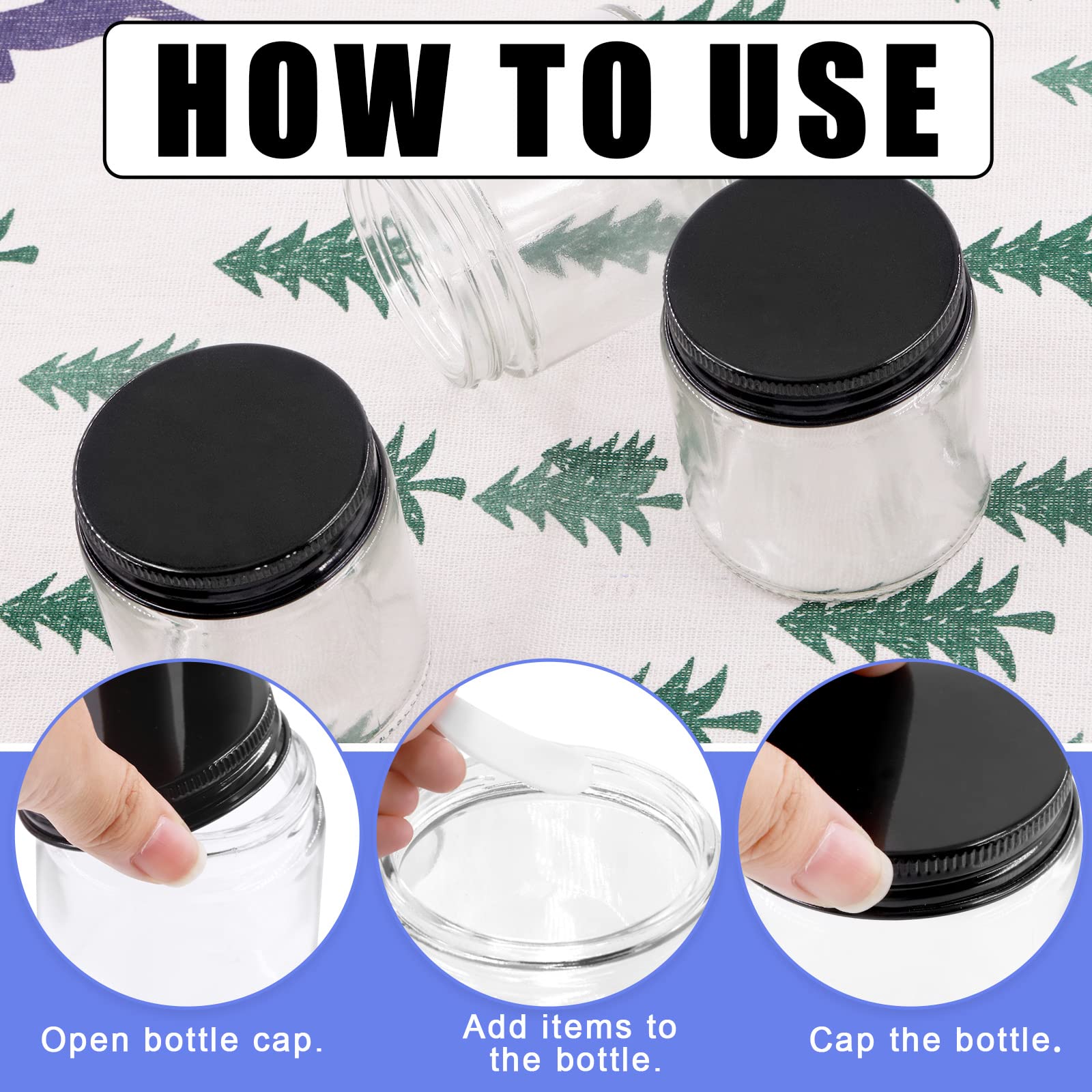 HOW TO USE

Open bottle cap.

Add items to the bottle.

Cap the bottle.