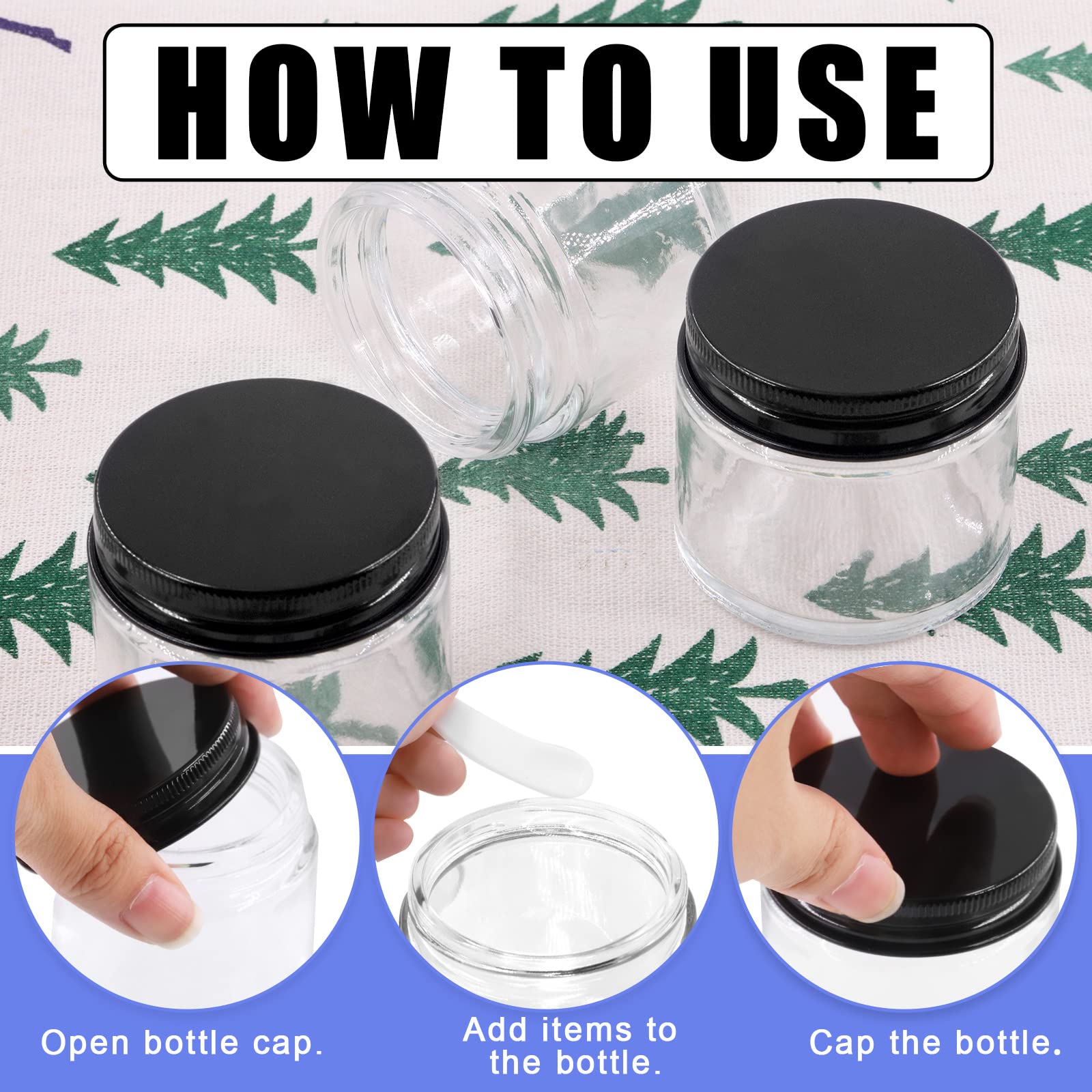 HOW TO USE

Open bottle cap.

Add items to the bottle.

Cap the bottle.