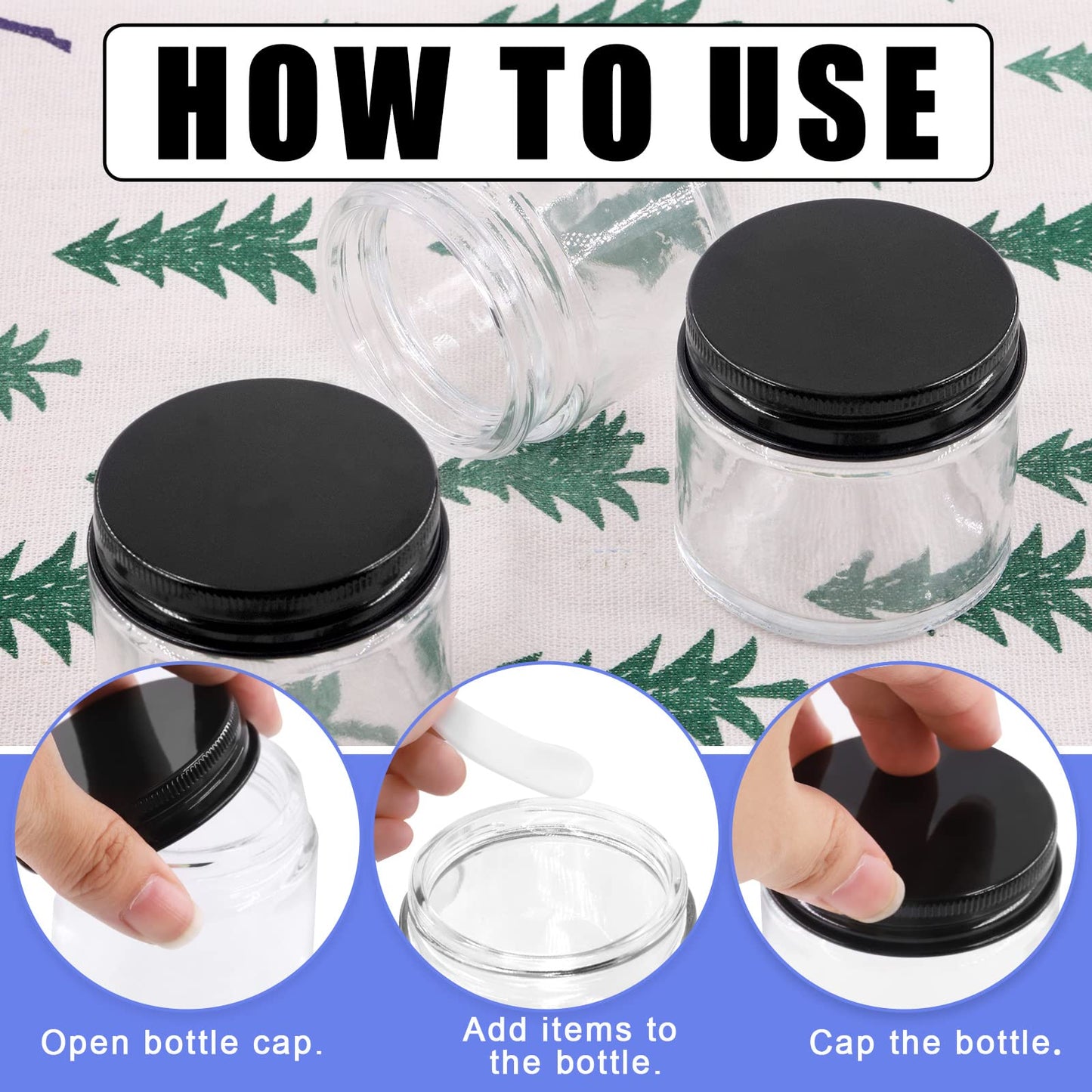 HOW TO USE

Open bottle cap.

Add items to the bottle.

Cap the bottle.