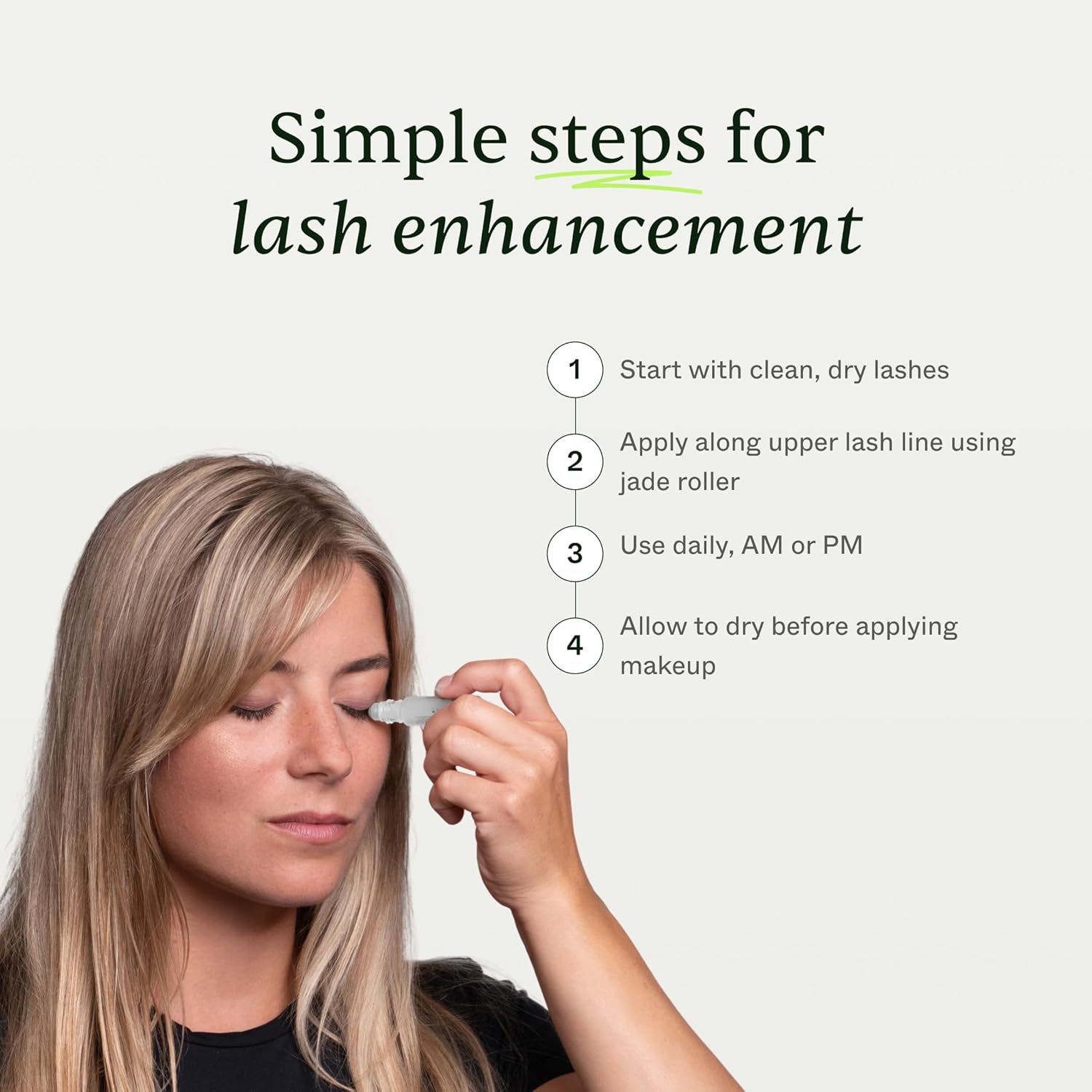 Simple steps for
lash enhancement

1 Start with clean, dry lashes

2 Apply along upper lash line using jade roller

3 Use daily, AM or PM

4 Allow to dry before applying makeup