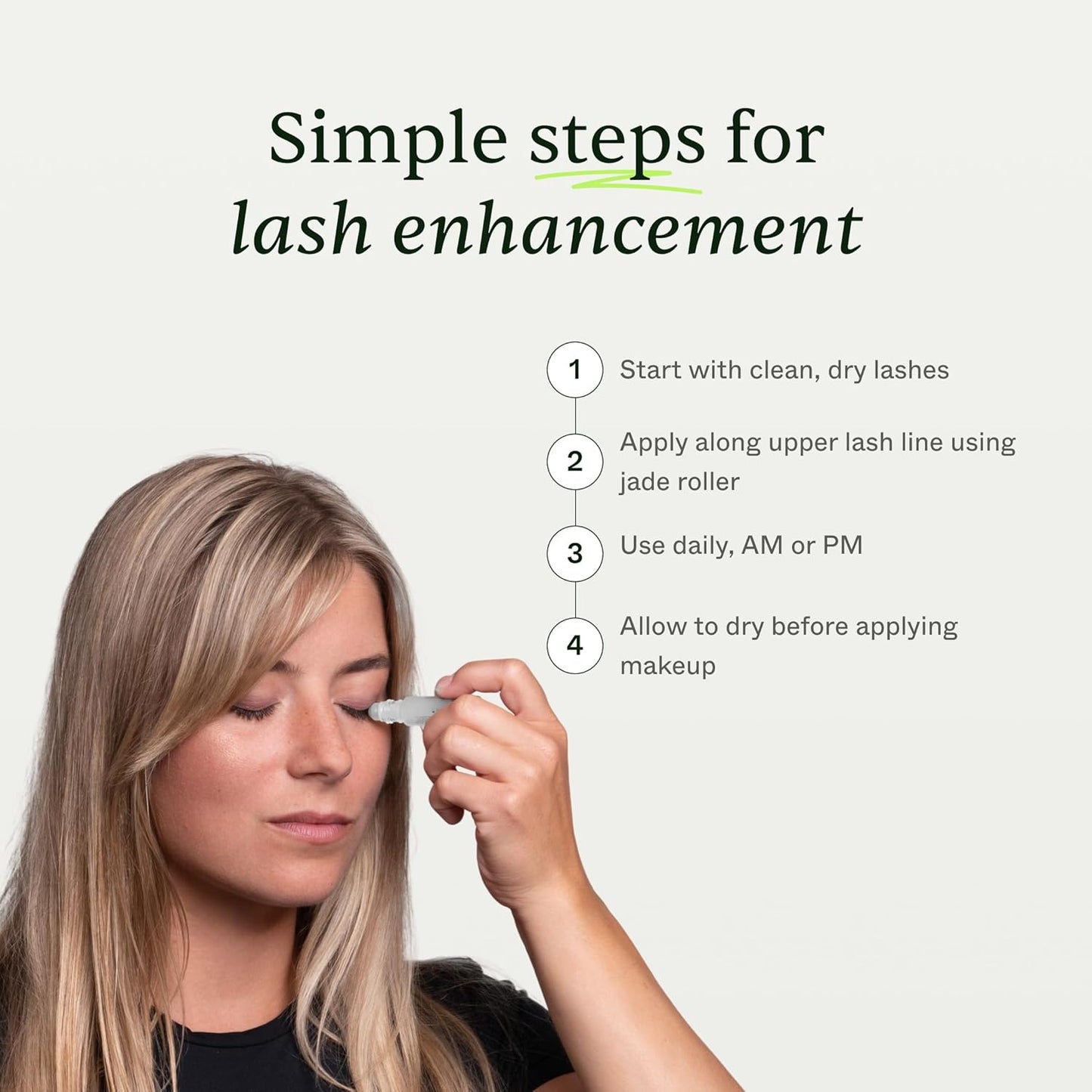 Simple steps for
lash enhancement

1 Start with clean, dry lashes

2 Apply along upper lash line using jade roller

3 Use daily, AM or PM

4 Allow to dry before applying makeup