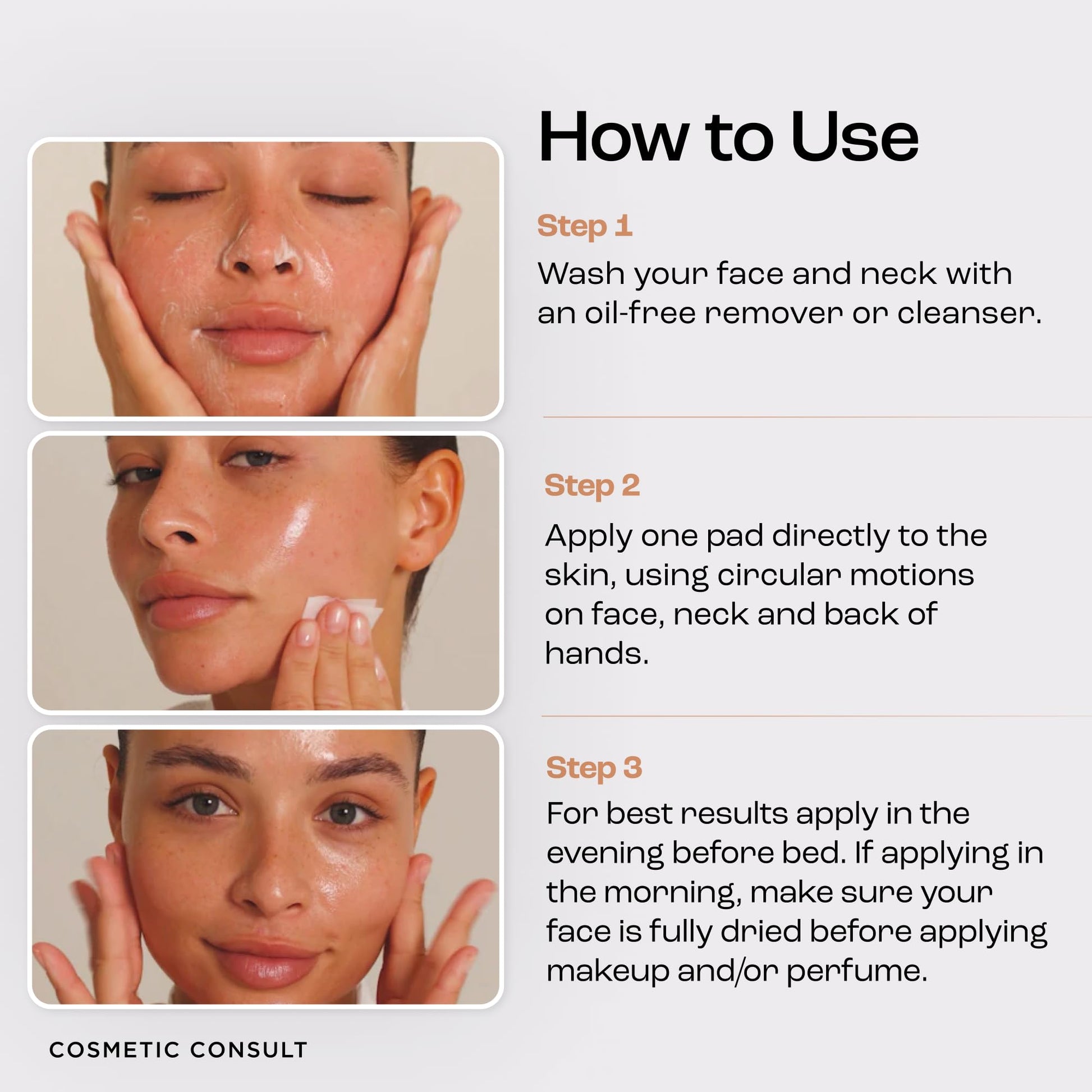 How to Use

Step 1

Wash your face and neck with an oil-free remover or cleanser.

Step 2

Apply one pad directly to the skin, using circular motions on face, neck and back of hands.

Step 3

For best results apply in the evening before bed. If applying in the morning, make sure your face is fully dried before applying makeup and/or perfume.

COSMETIC CONSULT