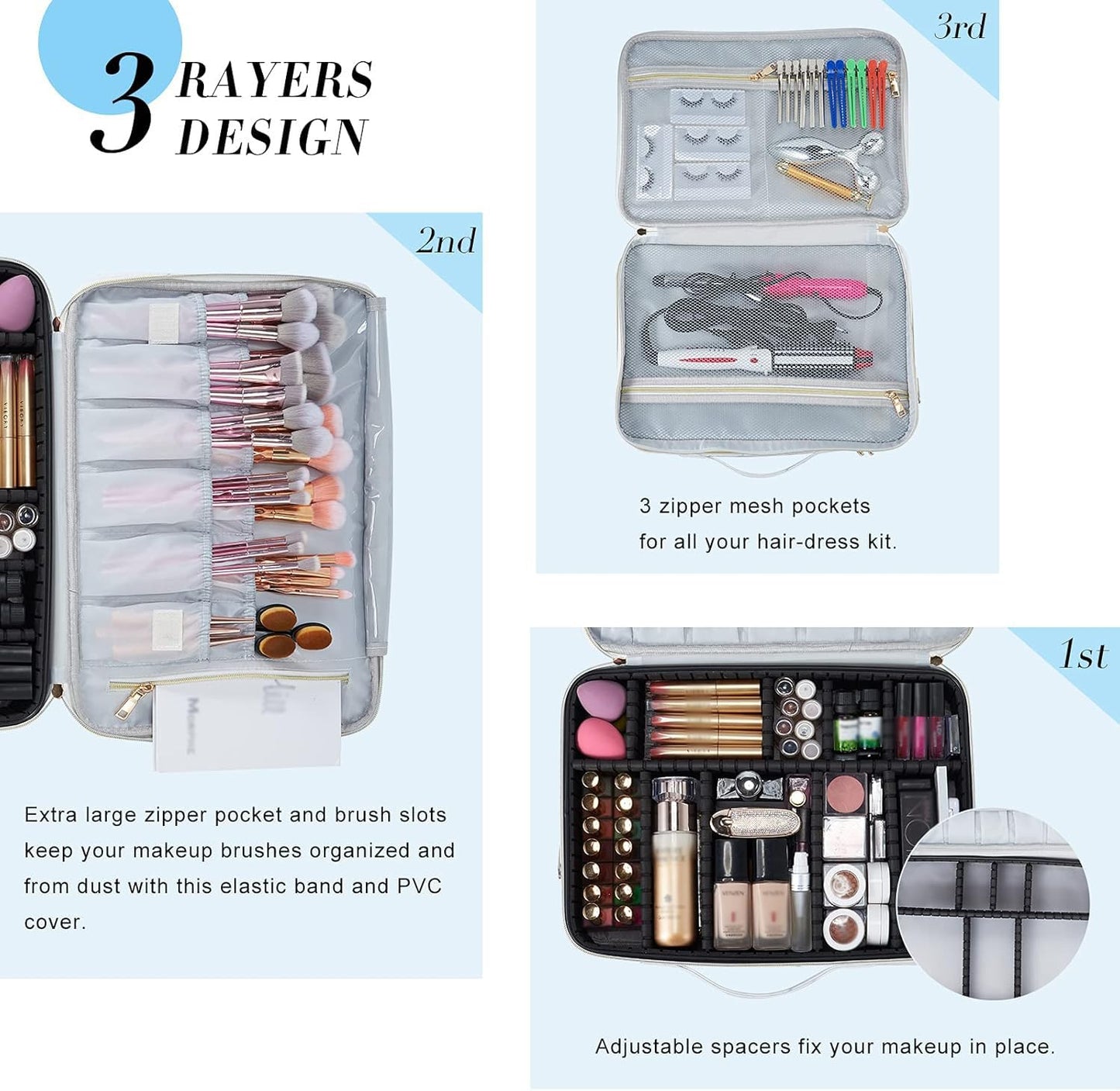 3 RAYERS DESIGN

2nd

Extra large zipper pocket and brush slots keep your makeup brushes organized and from dust with this elastic band and PVC cover.

3rd

3 zipper mesh pockets for all your hair-dress kit.

1st

Adjustable spacers fix your makeup in place.