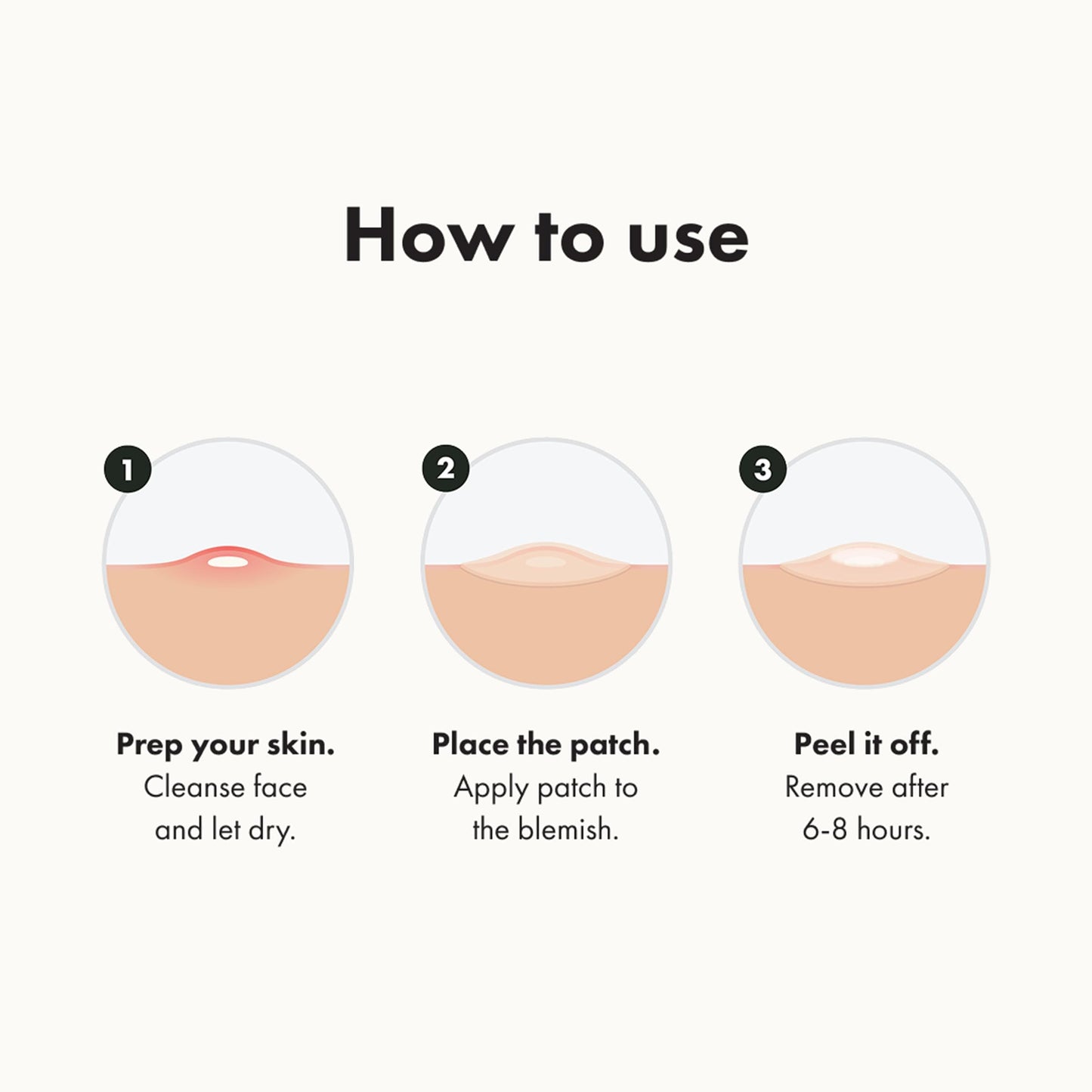 How to use

1

Prep your skin.
Cleanse face and let dry.

2

Place the patch.
Apply patch to the blemish.

3

Peel it off.
Remove after 6-8 hours.