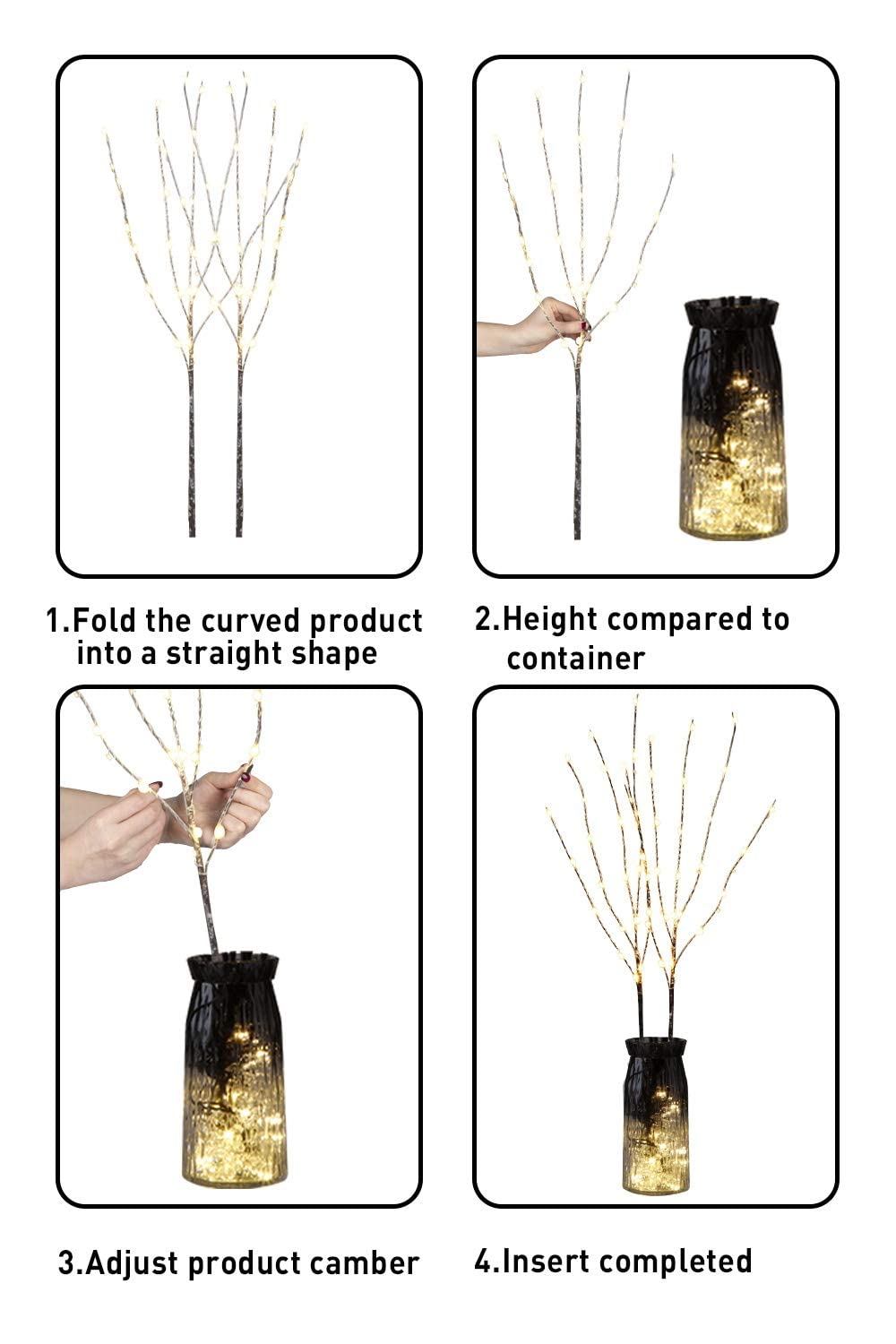 1.Fold the curved product into a straight shape

2.Height compared to container

3.Adjust product camber

4.Insert completed