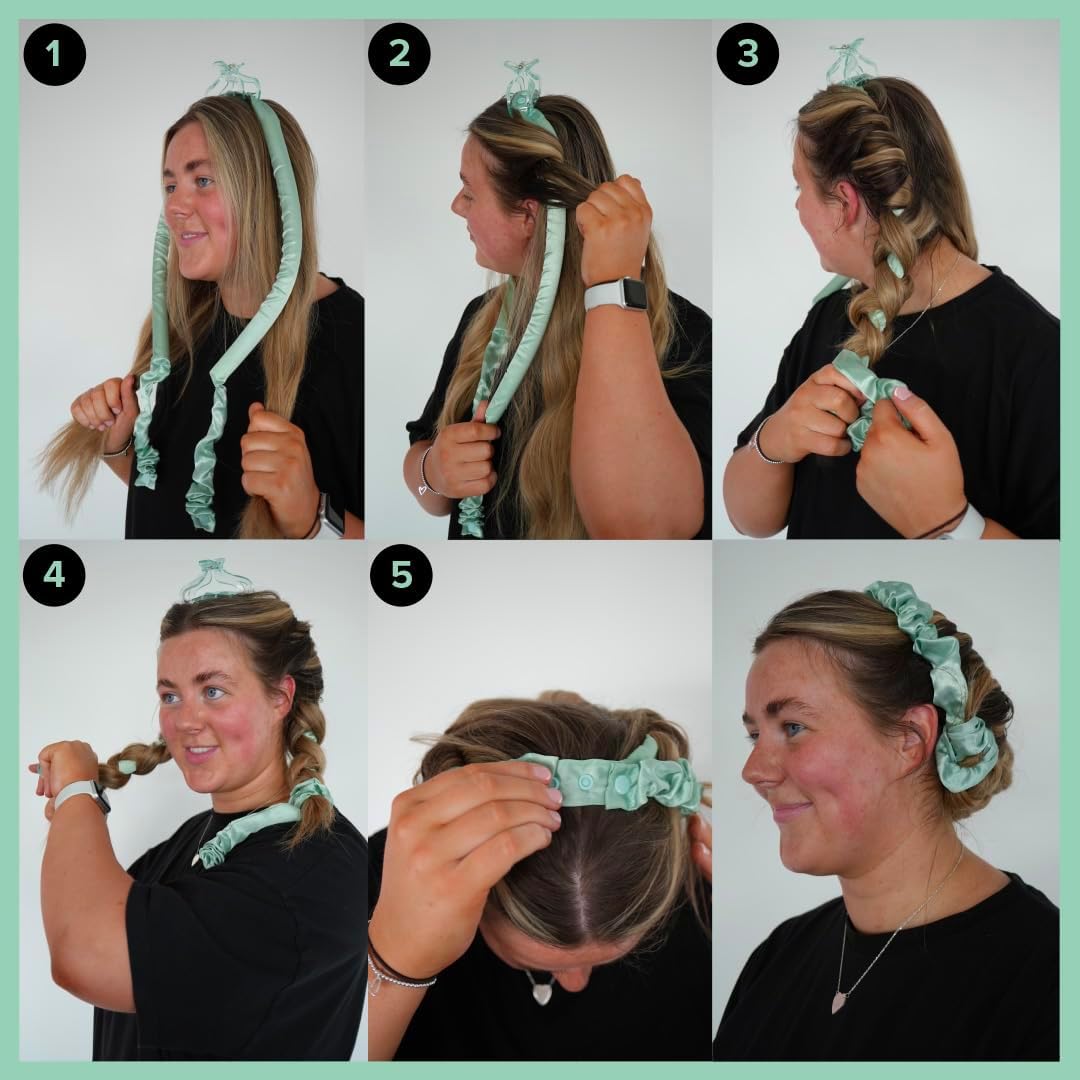 1

2

3

4

5