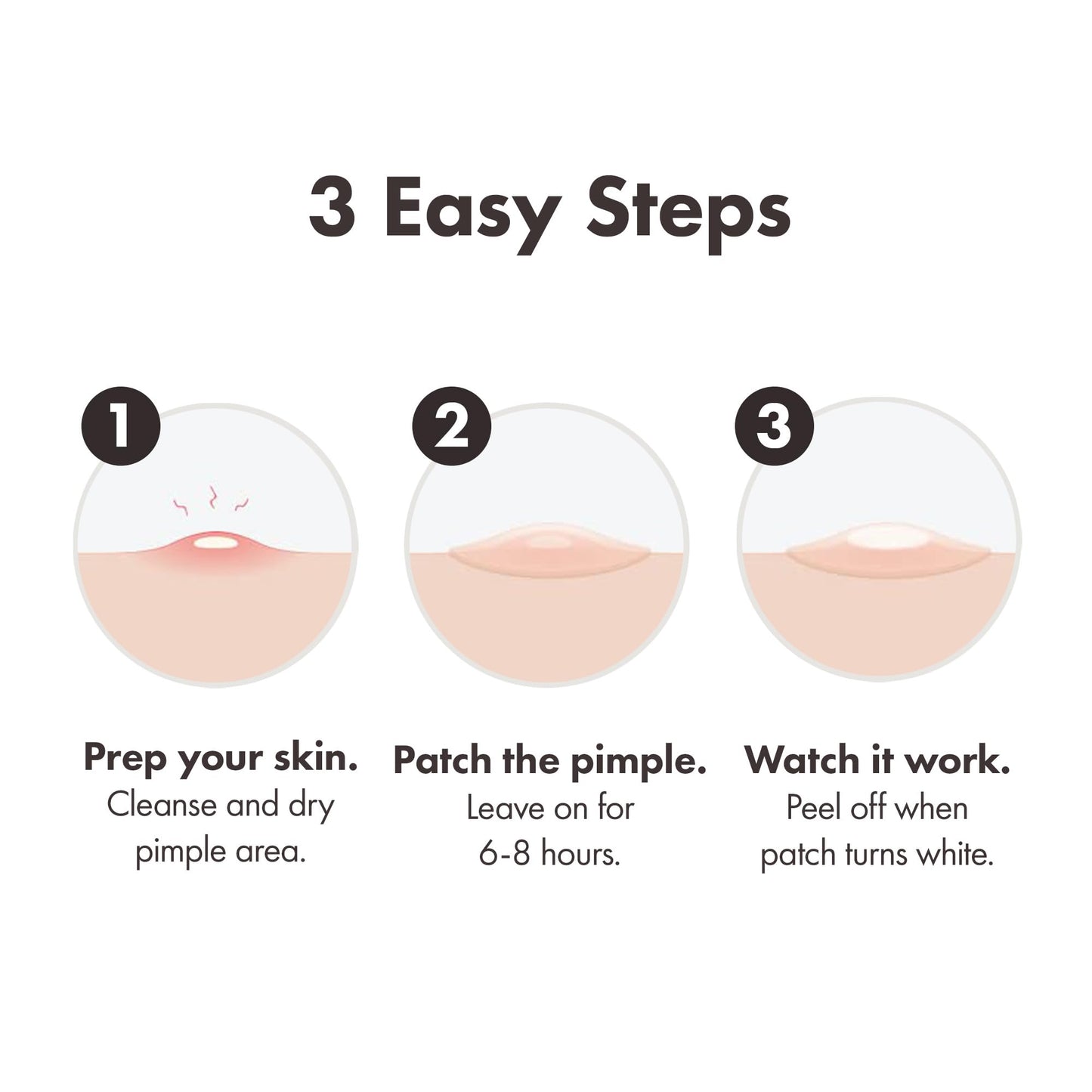 3 Easy Steps

1

Prep your skin.
Cleanse and dry pimple area.

2

Patch the pimple.
Leave on for 6-8 hours.

3

Watch it work.
Peel off when patch turns white.