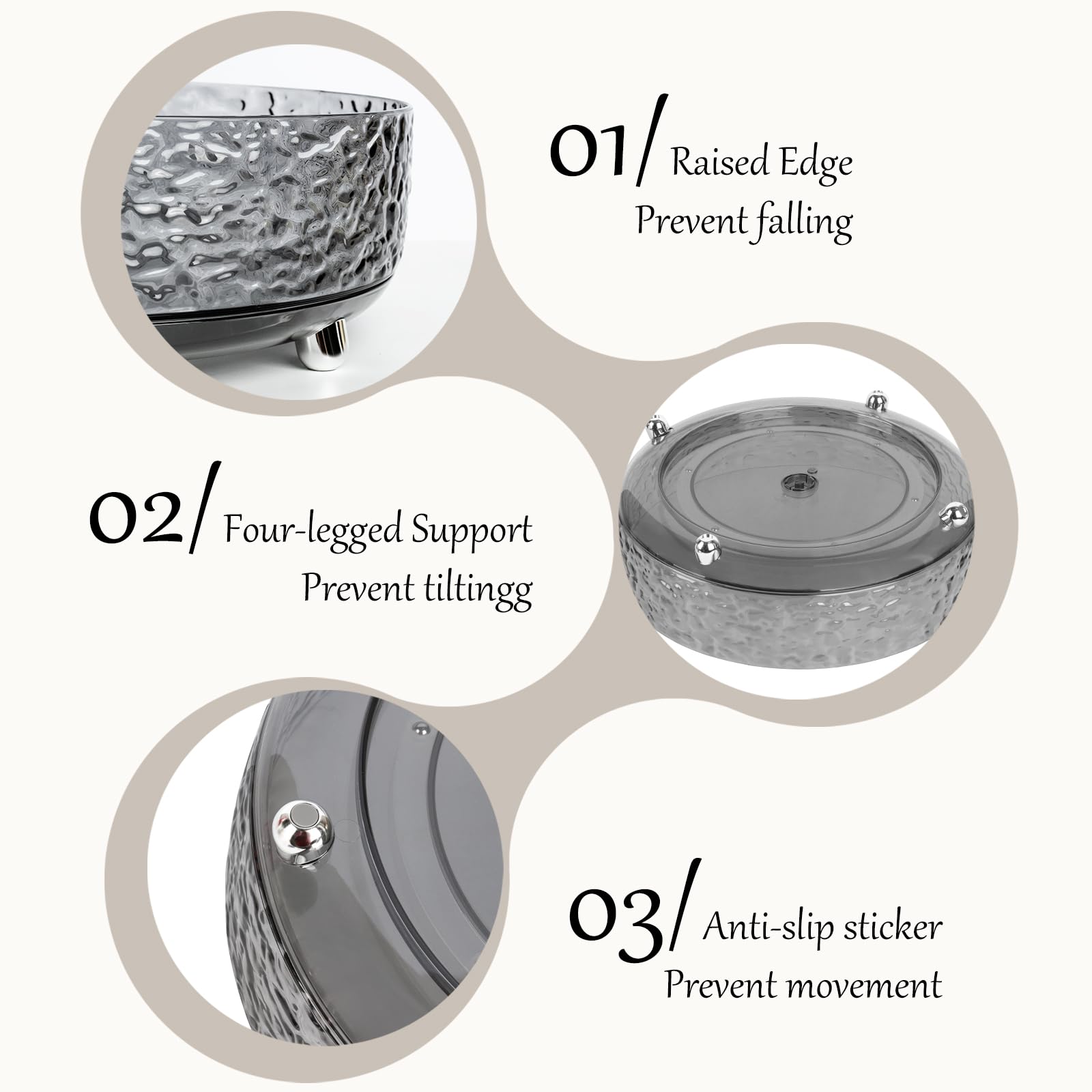 01/ Raised Edge
Prevent falling

02/ Four-legged Support
Prevent tiltingg

03/ Anti-slip sticker
Prevent movement